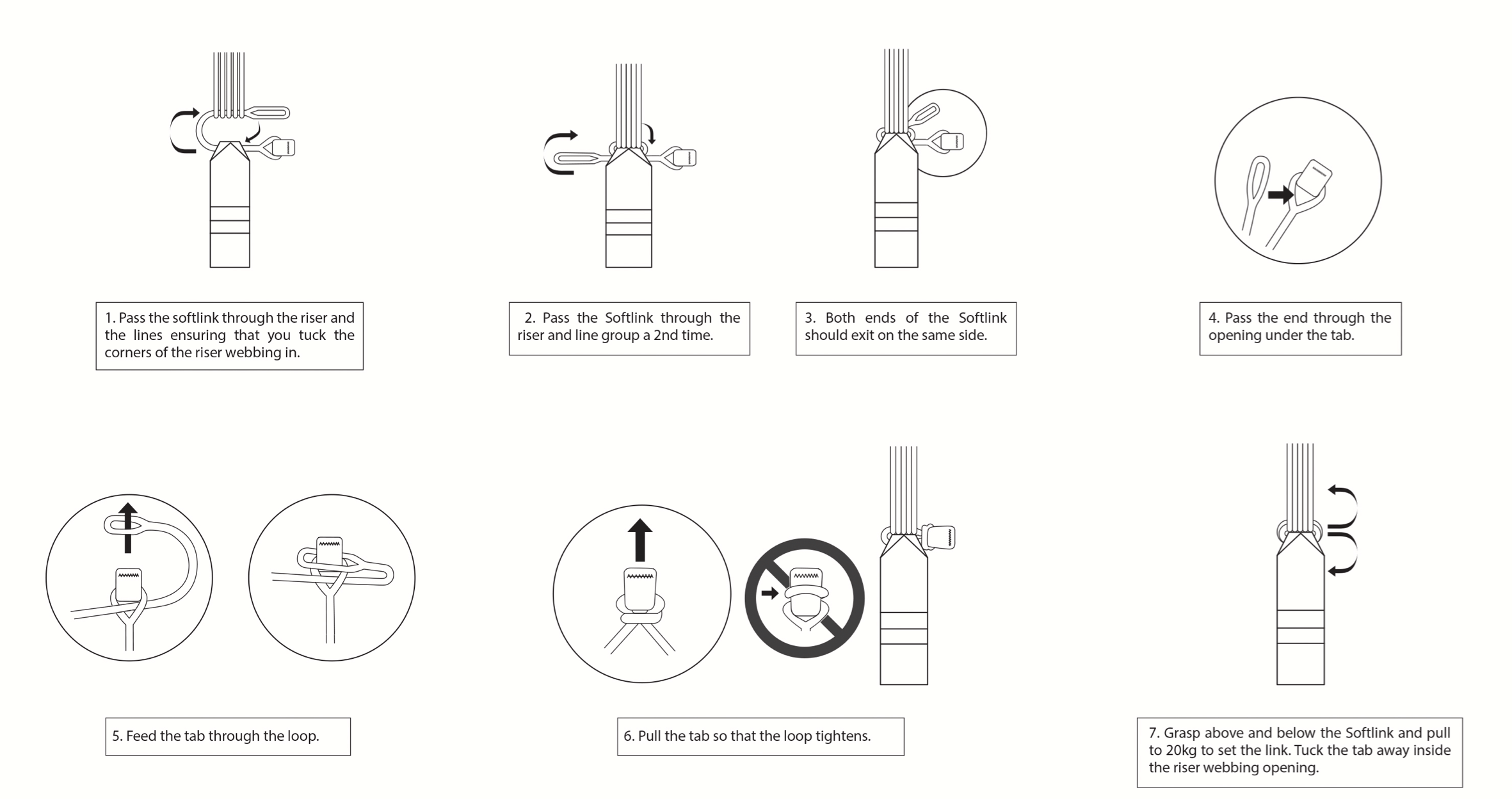 1. Pass the softlink through the riser and the lines ensuring that you tuck the corners of the riser webbing in.

2. Pass the Softlink through the riser and line group a 2nd time.

3. Both ends of the Softlink should exit on the same side.

4. Pass the end through the opening under the tab.

5. Feed the tab through the loop.

6. Pull the tab so that the loop tightens.

7. Grasp above and below the Softlink and pull to 20kg to set the link. Tuck the tab away inside the riser webbing opening.